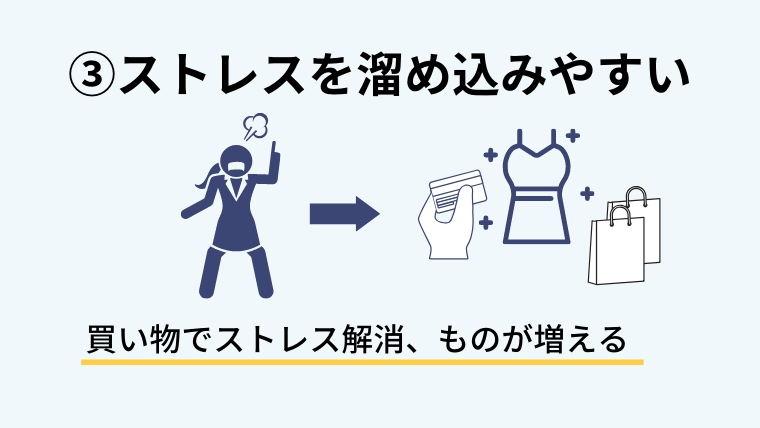 ③ストレスを溜め込みやすい

買い物でストレス解消、ものが増える